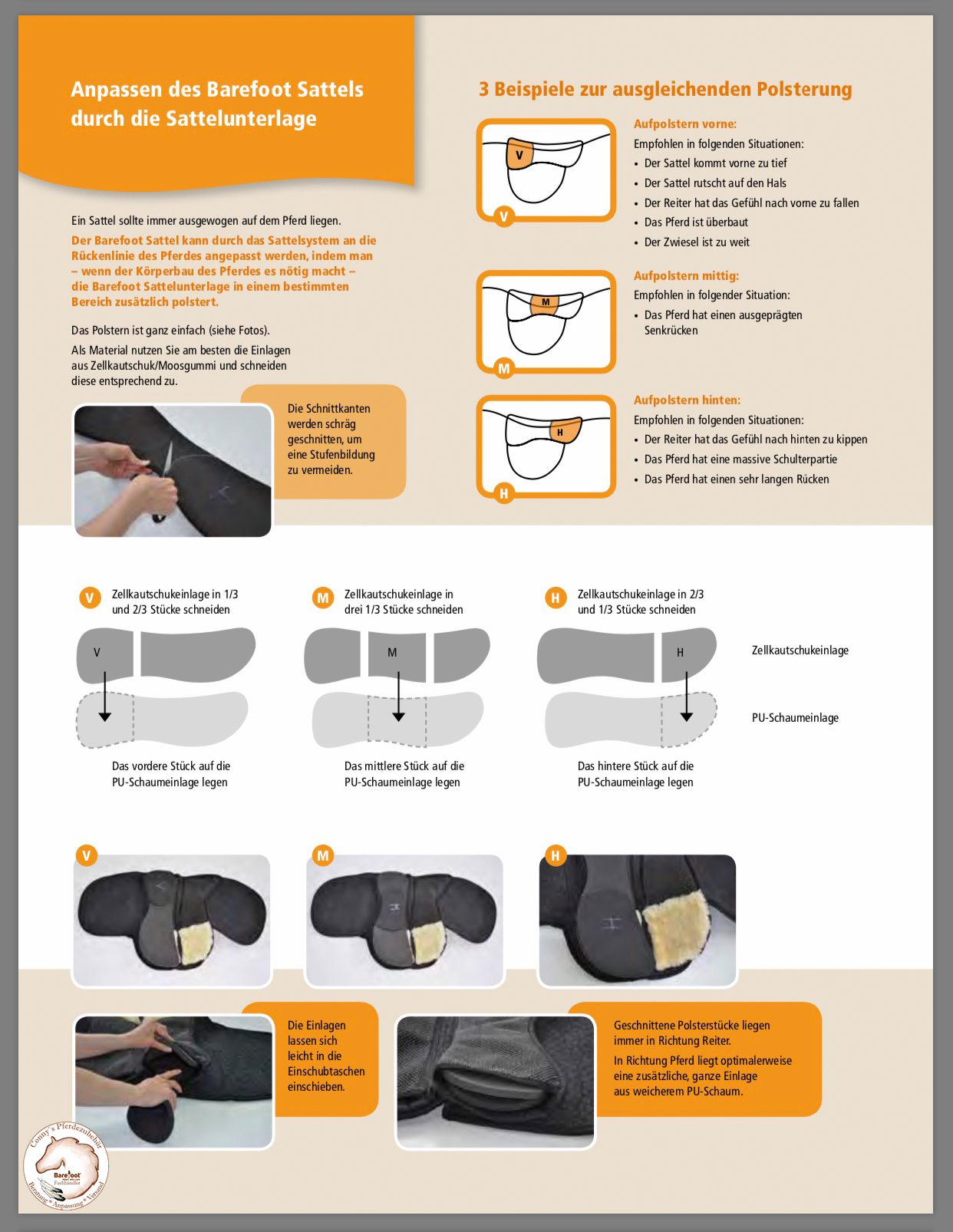 Anpassen des Barefoot Sattels durch die Sattelunterlage

Ein Sattel sollte immer ausgewogen auf dem Pferd liegen.

Der Barefoot Sattel kann durch das Sattelsystem an die Rückenlinie des Pferdes angepasst werden, indem man – wenn der Körperbau des Pferdes es nötig macht – die Barefoot Sattelunterlage in einem bestimmten Bereich zusätzlich polstert.

Das Polstern ist ganz einfach (siehe Fotos).

Als Material nutzen Sie am besten die Einlagen aus Zellkautschuk/Moosgummi und schneiden diese entsprechend zu.

Die Schnittkanten werden schräg geschnitten, um eine Stufenbildung zu vermeiden.

3 Beispiele zur ausgleichenden Polsterung

V

V

Aufpolstern vorne:

Empfohlen in folgenden Situationen:

• Der Sattel kommt vorne zu tief
• Der Sattel rutscht auf den Hals
• Der Reiter hat das Gefühl nach vorne zu fallen
• Das Pferd ist überbaut
• Der Zwiesel ist zu weit

M

M

Aufpolstern mittig:

Empfohlen in folgender Situation:

• Das Pferd hat einen ausgeprägten Senkrücken

H

H

Aufpolstern hinten:

Empfohlen in folgenden Situationen:

• Der Reiter hat das Gefühl nach hinten zu kippen
• Das Pferd hat eine massive Schulterpartie
• Das Pferd hat einen sehr langen Rücken

V Zellkautschukeinlage in 1/3 und 2/3 Stücke schneiden

V

Das vordere Stück auf die PU-Schaumeinlage legen

M Zellkautschukeinlage in drei 1/3 Stücke schneiden

M

Das mittlere Stück auf die PU-Schaumeinlage legen

H Zellkautschukeinlage in 2/3 und 1/3 Stücke schneiden

H

Das hintere Stück auf die PU-Schaumeinlage legen

Zellkautschukeinlage

PU-Schaumeinlage

V

M

H

Die Einlagen lassen sich leicht in die Einschubtaschen einschieben.

Geschnittene Polsterstücke liegen immer in Richtung Reiter.

In Richtung Pferd liegt optimalerweise eine zusätzliche, ganze Einlage aus weicherem PU-Schaum.

Conny's Pferdezubehör Barefoot Fachhändler Beratung * Anpassung * Versand